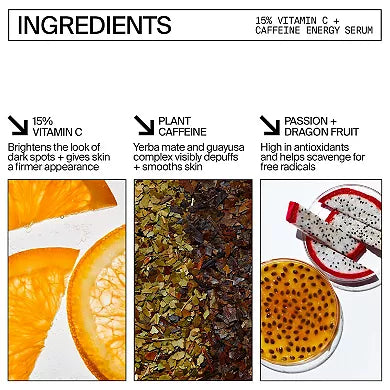 INGREDIENTS

15% VITAMIN C + CAFFEINE ENERGY SERUM

15% VITAMIN C

Brightens the look of dark spots + gives skin a firmer appearance

PLANT CAFFEINE

Yerba mate and guayusa complex visibly depuffs + smooths skin

PASSION + DRAGON FRUIT

High in antioxidants and helps scavenge for free radicals