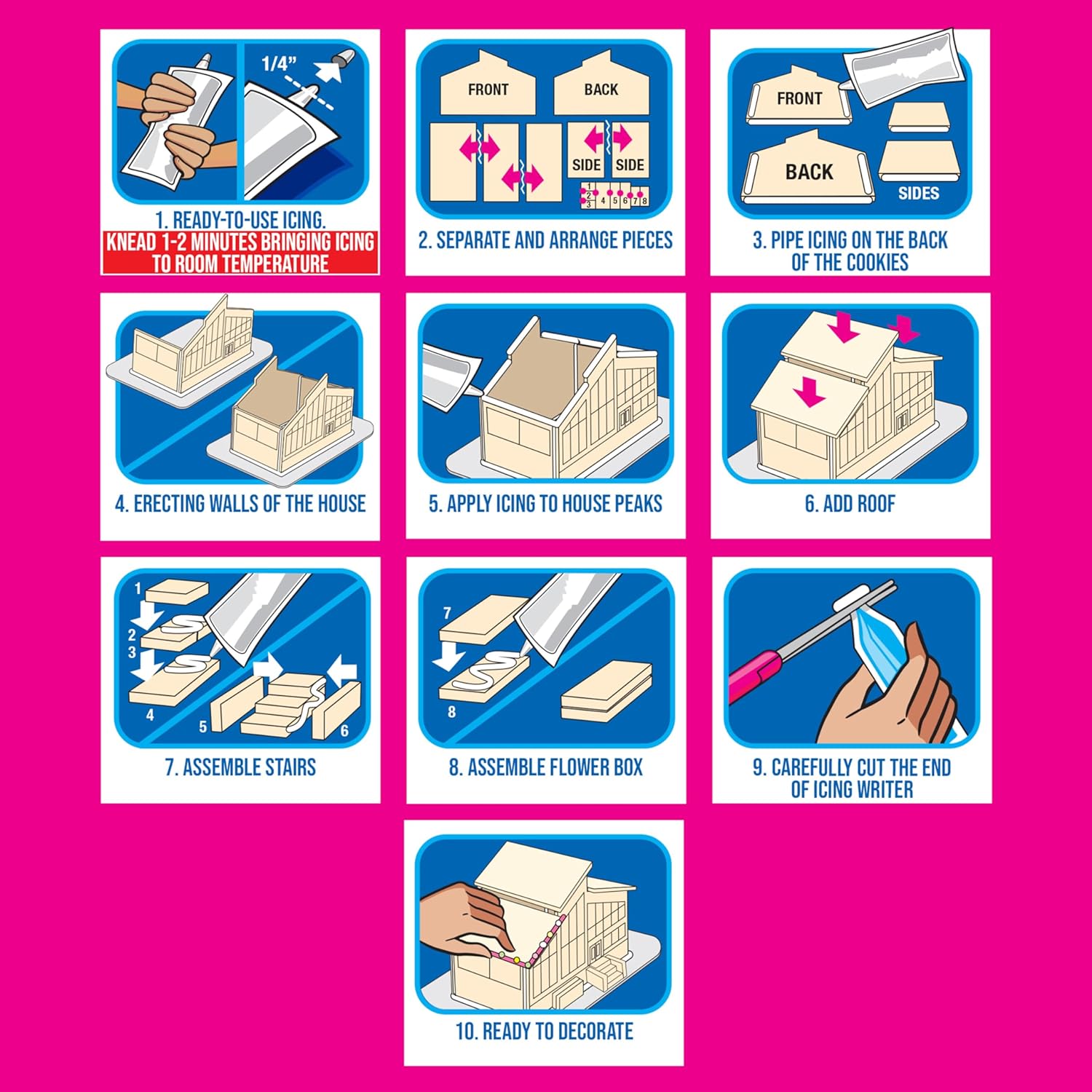 1/4"

1. READY-TO-USE ICING.
KNEAD 1-2 MINUTES BRINGING ICING TO ROOM TEMPERATURE

FRONT
BACK
SIDE
SIDE
1
2
3
4
5
6
7
8

2. SEPARATE AND ARRANGE PIECES

FRONT
BACK
SIDES

3. PIPE ICING ON THE BACK OF THE COOKIES

4. ERECTING WALLS OF THE HOUSE

5. APPLY ICING TO HOUSE PEAKS

6. ADD ROOF

1
2
3
4
5
6

7. ASSEMBLE STAIRS

7
8

8. ASSEMBLE FLOWER BOX

9. CAREFULLY CUT THE END OF ICING WRITER

10. READY TO DECORATE