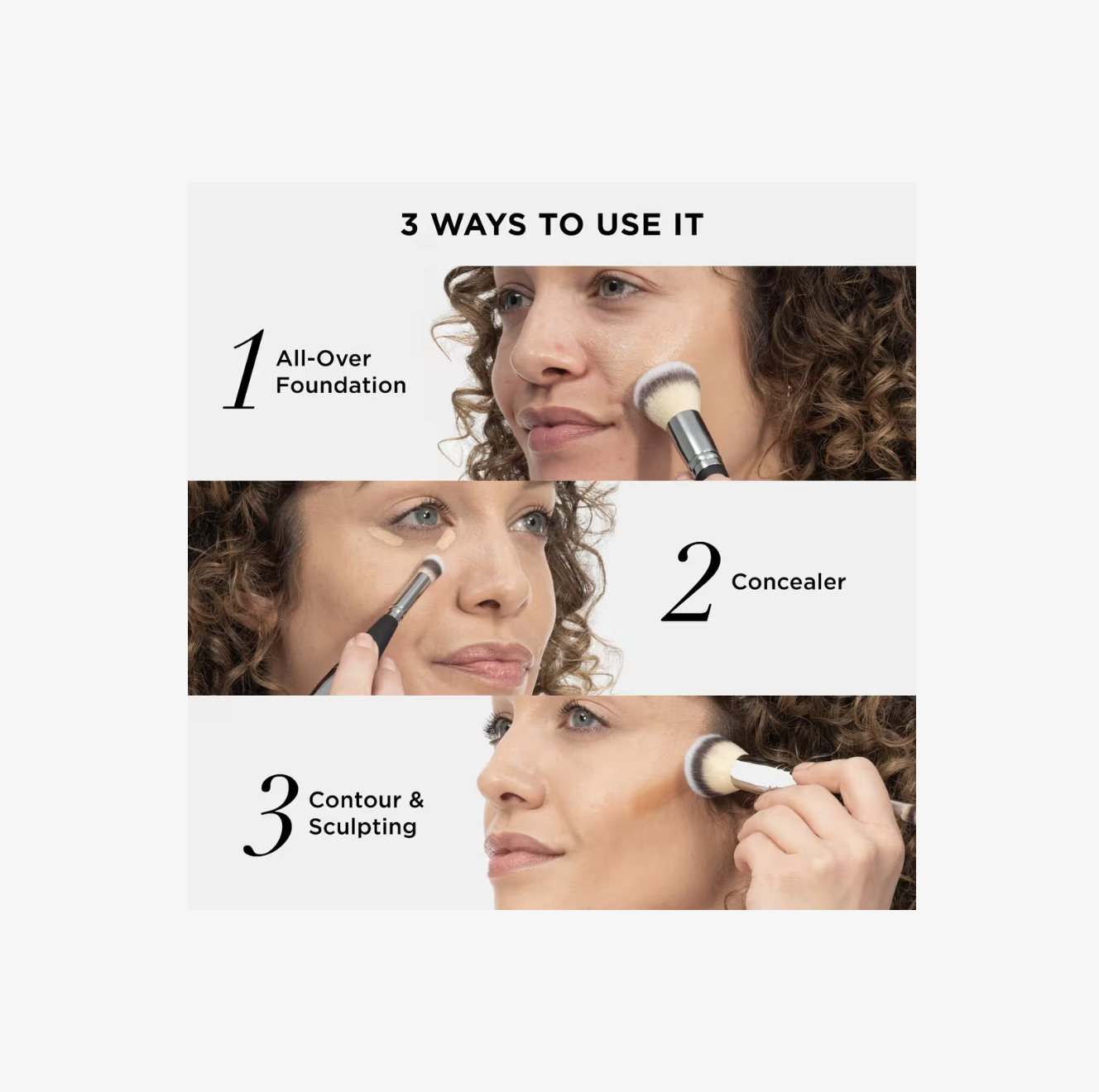 3 WAYS TO USE IT

1 All-Over Foundation

2 Concealer

3 Contour & Sculpting