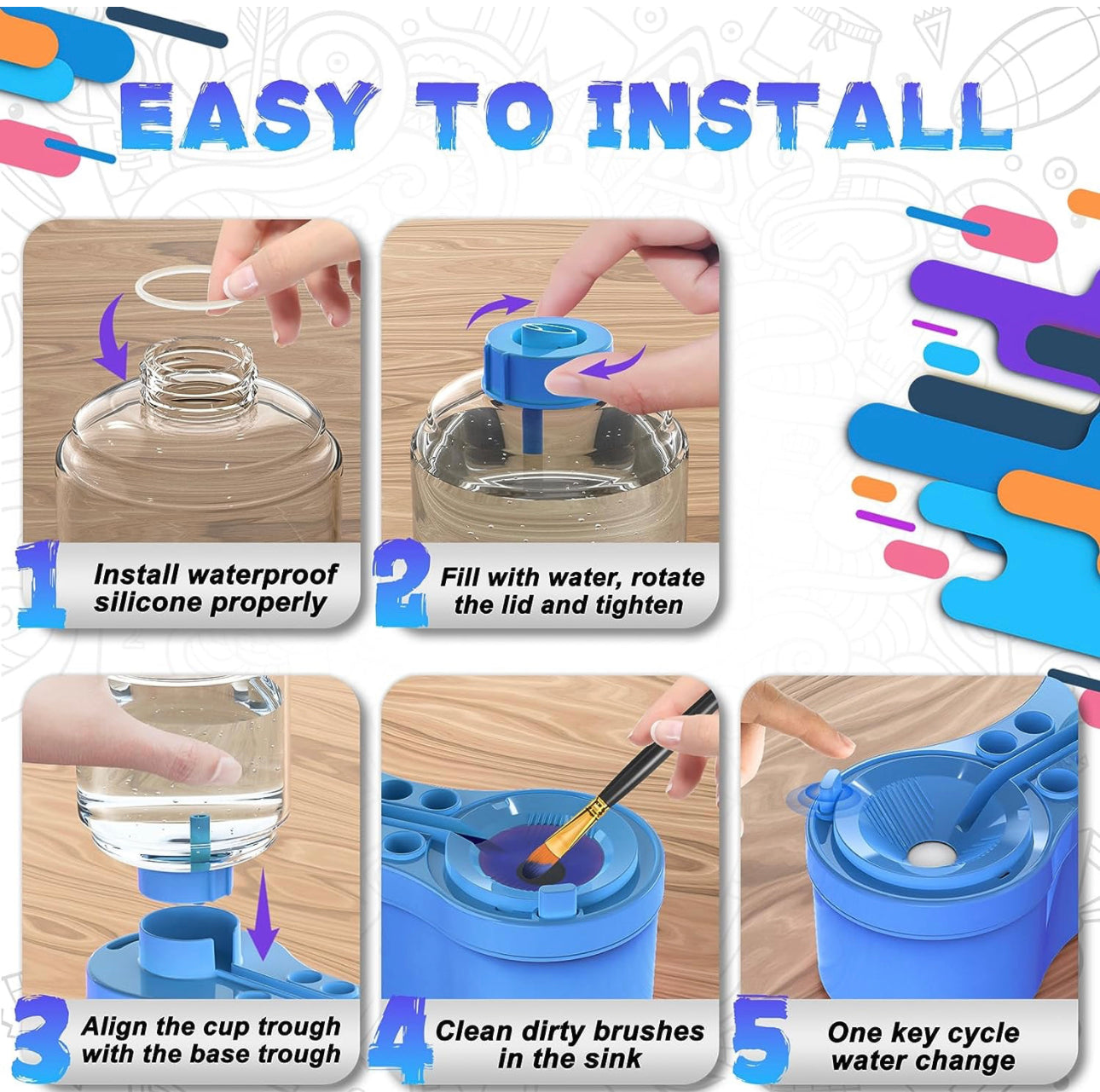 EASY TO INSTALL

1 Install waterproof silicone properly

2 Fill with water, rotate the lid and tighten

3 Align the cup trough with the base trough

4 Clean dirty brushes in the sink

5 One key cycle water change