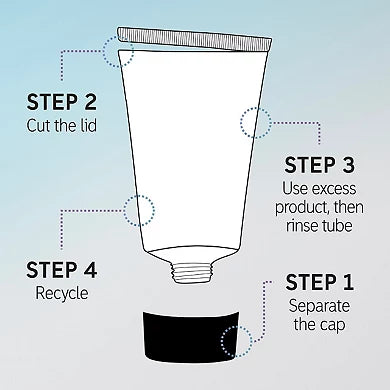 STEP 2
Cut the lid

STEP 3
Use excess product, then rinse tube

STEP 4
Recycle

STEP 1
Separate the cap