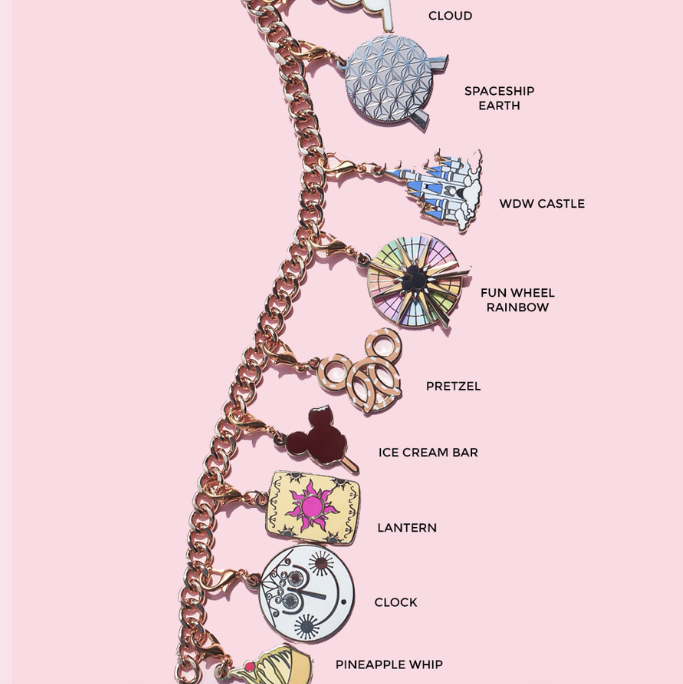 CLOUD

SPACESHIP EARTH

WDW CASTLE

FUN WHEEL RAINBOW

PRETZEL

ICE CREAM BAR

LANTERN

CLOCK

PINEAPPLE WHIP