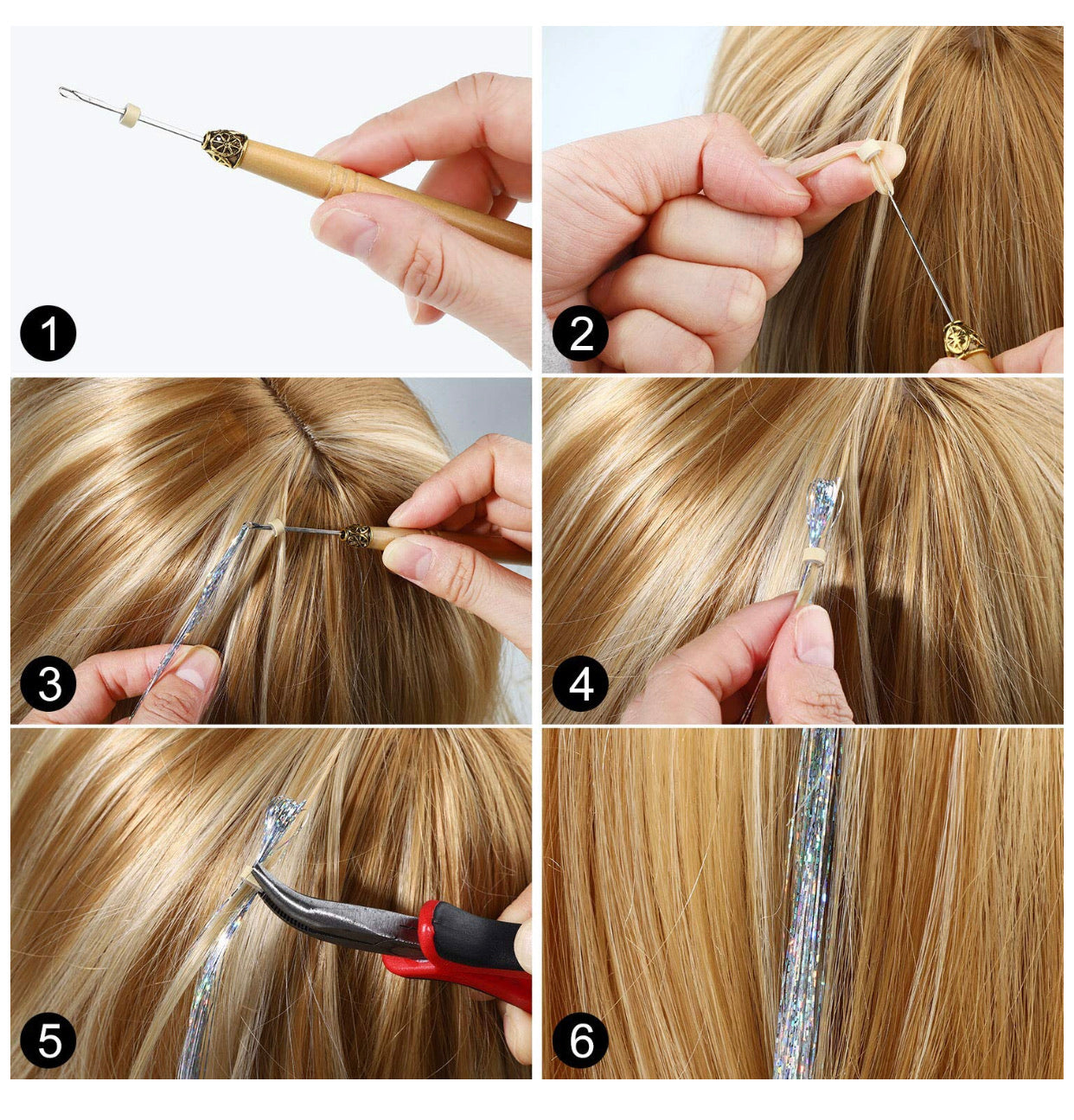 1

2

3

4

5

6